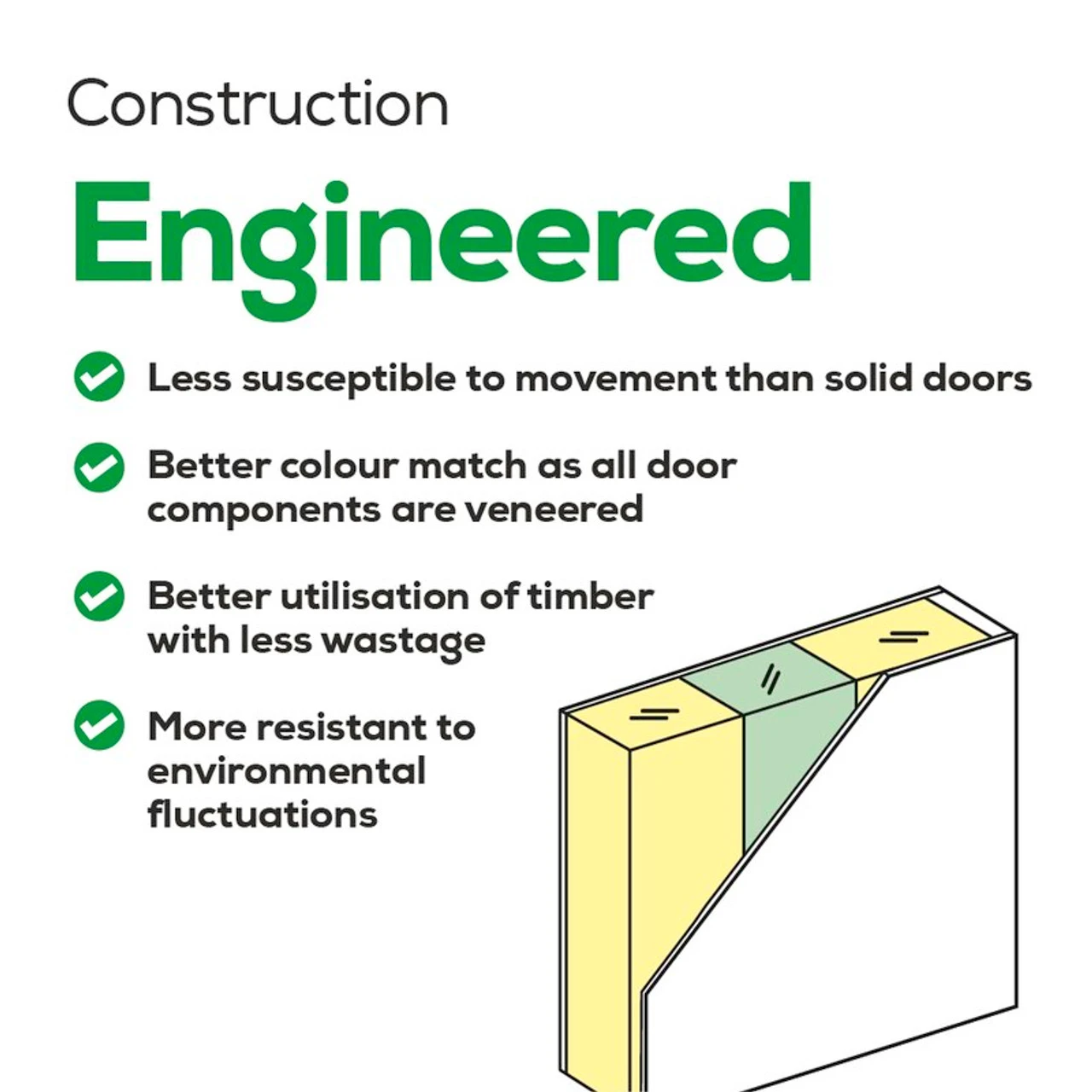 Construction

Engineered

Less susceptible to movement than solid doors

Better colour match as all door components are veneered

Better utilisation of timber with less wastage

More resistant to environmental fluctuations